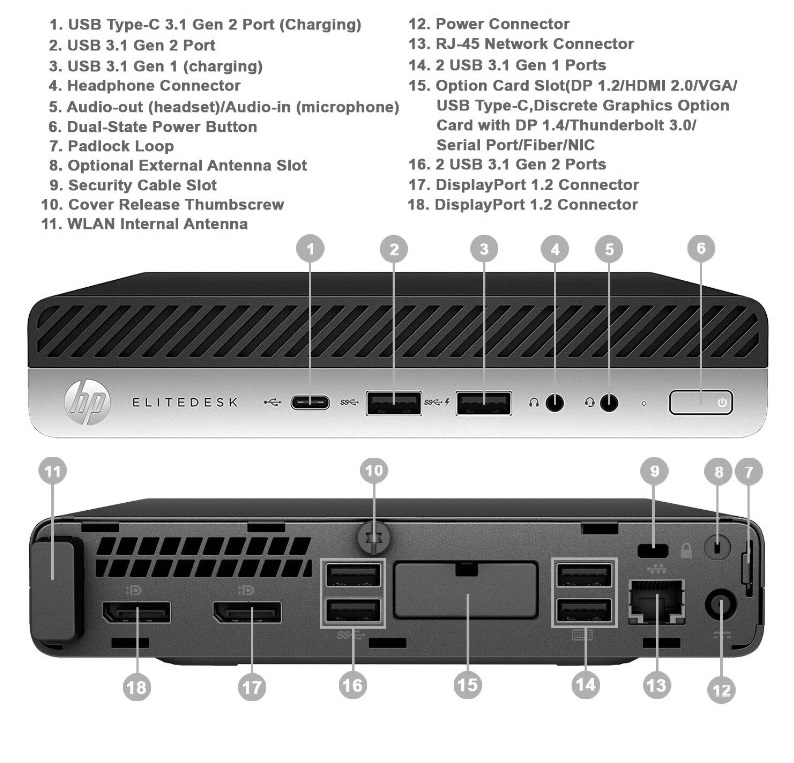 1. USB Type-C 3.1 Gen 2 Port (Charging)
2. USB 3.1 Gen 2 Port
3. USB 3.1 Gen 1 (charging)
4. Headphone Connector
5. Audio-out (headset)/Audio-in (microphone)
6. Dual-State Power Button
7. Padlock Loop
8. Optional External Antenna Slot
9. Security Cable Slot
10. Cover Release Thumbscrew
11. WLAN Internal Antenna

12. Power Connector
13. RJ-45 Network Connector
14. 2 USB 3.1 Gen 1 Ports
15. Option Card Slot(DP 1.2/HDMI 2.0/VGA/ USB Type-C,Discrete Graphics Option Card with DP 1.4/Thunderbolt 3.0/ Serial Port/Fiber/NIC
16. 2 USB 3.1 Gen 2 Ports
17. DisplayPort 1.2 Connector
18. DisplayPort 1.2 Connector

1 2 3 4 5 6

hp ELITEDESK

11 10 9 8 7

18 17 16 15 14 13 12