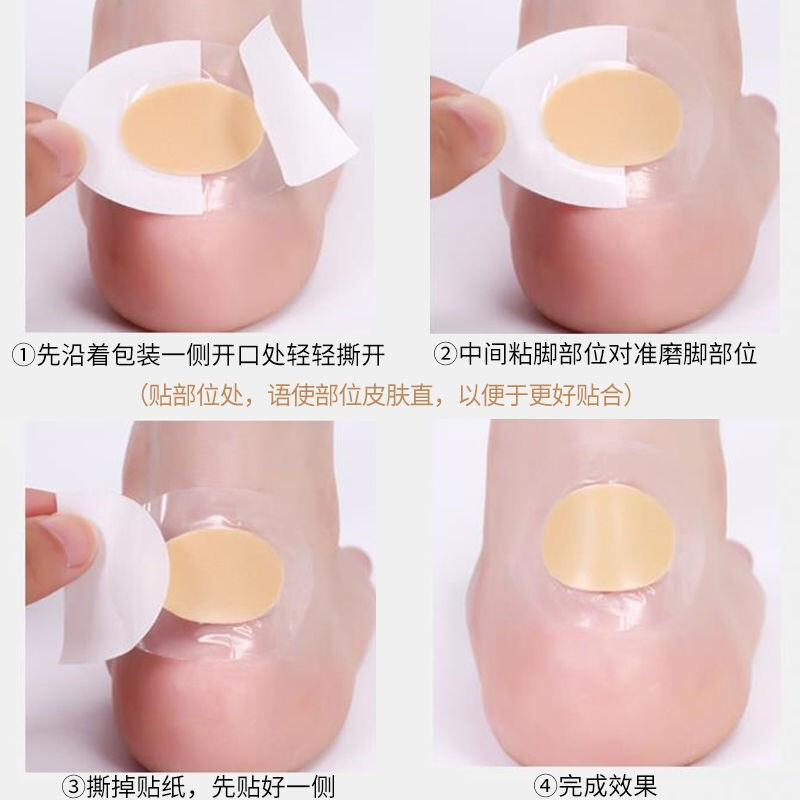 ①先沿着包装一侧开口处轻轻撕开

②中间粘脚部位对准磨脚部位

（贴部位处，语使部位皮肤直，以便于更好贴合）

③撕掉贴纸，先贴好一侧

④完成效果