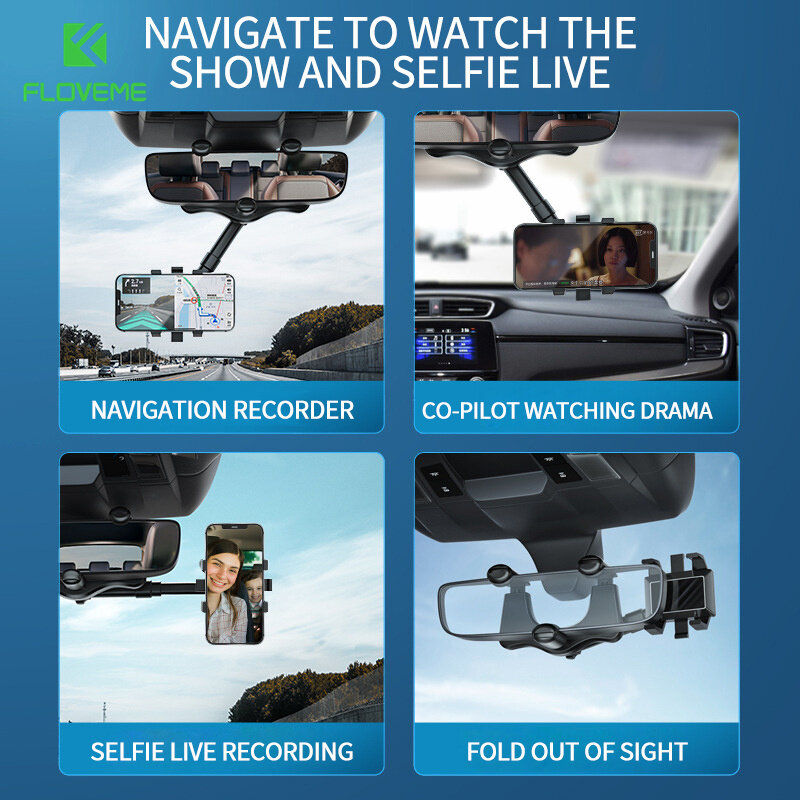 FLOVEME

NAVIGATE TO WATCH THE SHOW AND SELFIE LIVE

NAVIGATION RECORDER

CO-PILOT WATCHING DRAMA

SELFIE LIVE RECORDING

FOLD OUT OF SIGHT