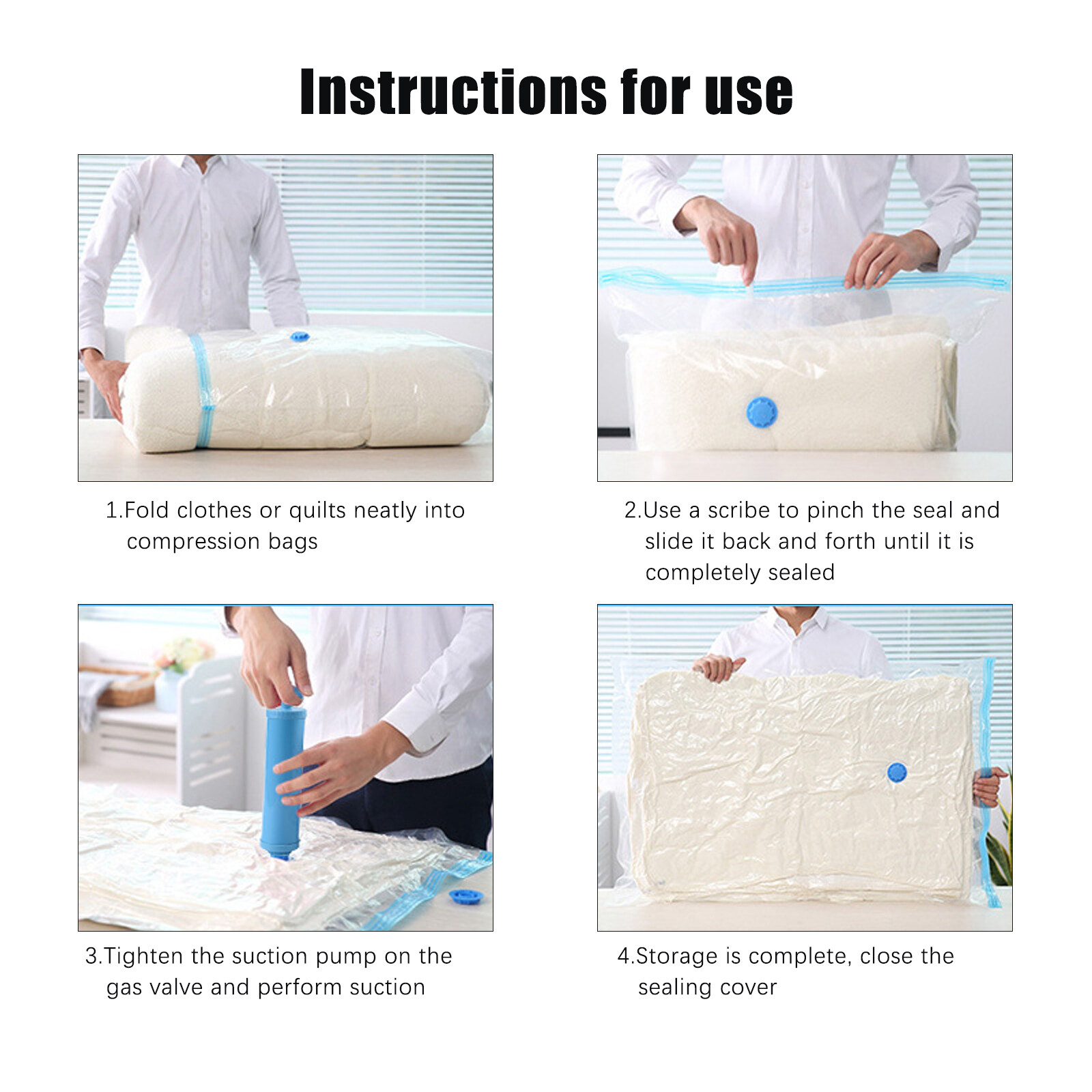 Instructions for use

1.Fold clothes or quilts neatly into compression bags

2.Use a scribe to pinch the seal and slide it back and forth until it is completely sealed

3.Tighten the suction pump on the gas valve and perform suction

4.Storage is complete, close the sealing cover