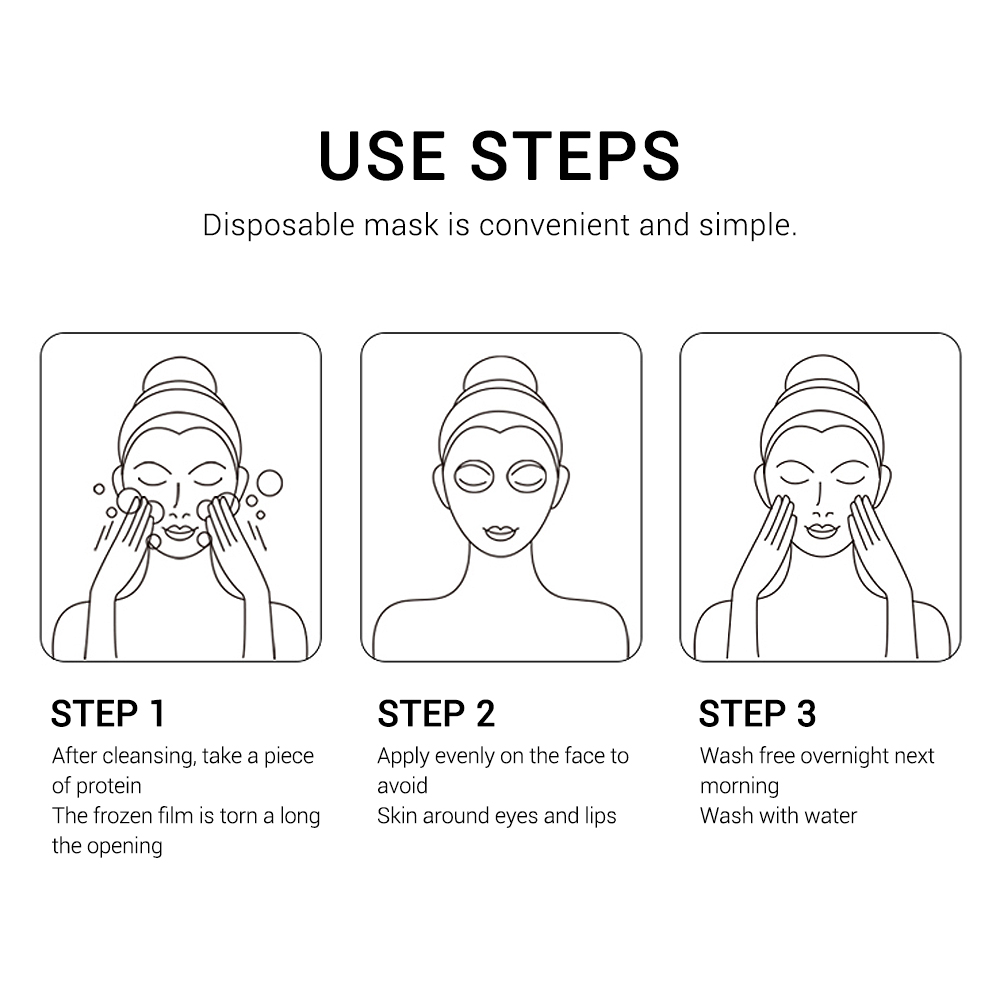 USE STEPS

Disposable mask is convenient and simple.

STEP 1

After cleansing, take a piece of protein
The frozen film is torn a long the opening

STEP 2

Apply evenly on the face to avoid
Skin around eyes and lips

STEP 3

Wash free overnight next morning
Wash with water